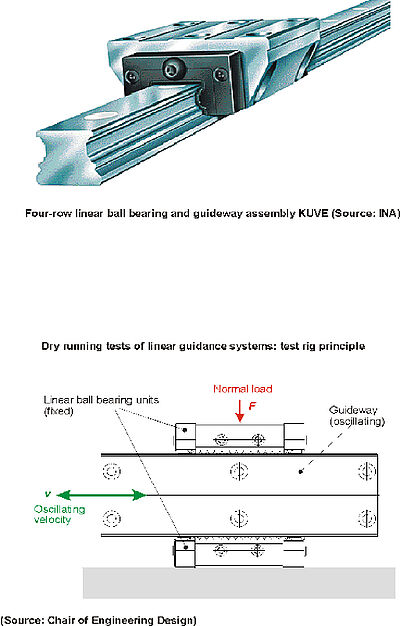 Four-row linear ball bearing and guideway assembly KUVE (Source: INA)

Dry running tests of linear guidance systems: test rig principle

Linear ball bearing units (fixed)

Normal load

$F$

Guideway (oscillating)

$v$

Oscillating velocity

(Source: Chair of Engineering Design)